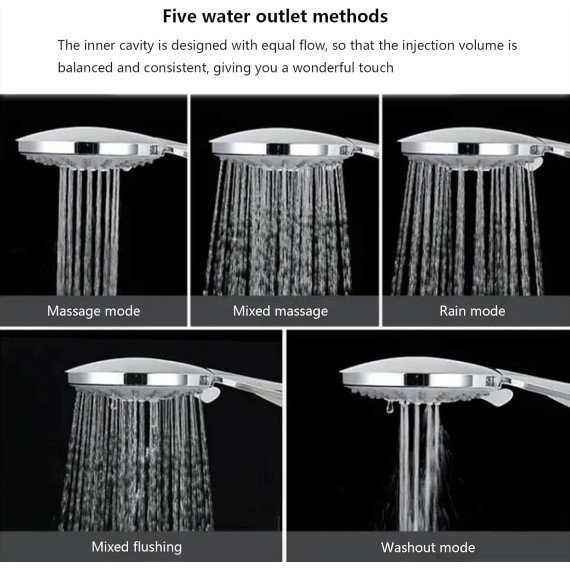 Five water outlet methods

The inner cavity is designed with equal flow, so that the injection volume is balanced and consistent, giving you a wonderful touch

Massage mode

Mixed massage

Rain mode

Mixed flushing

Washout mode