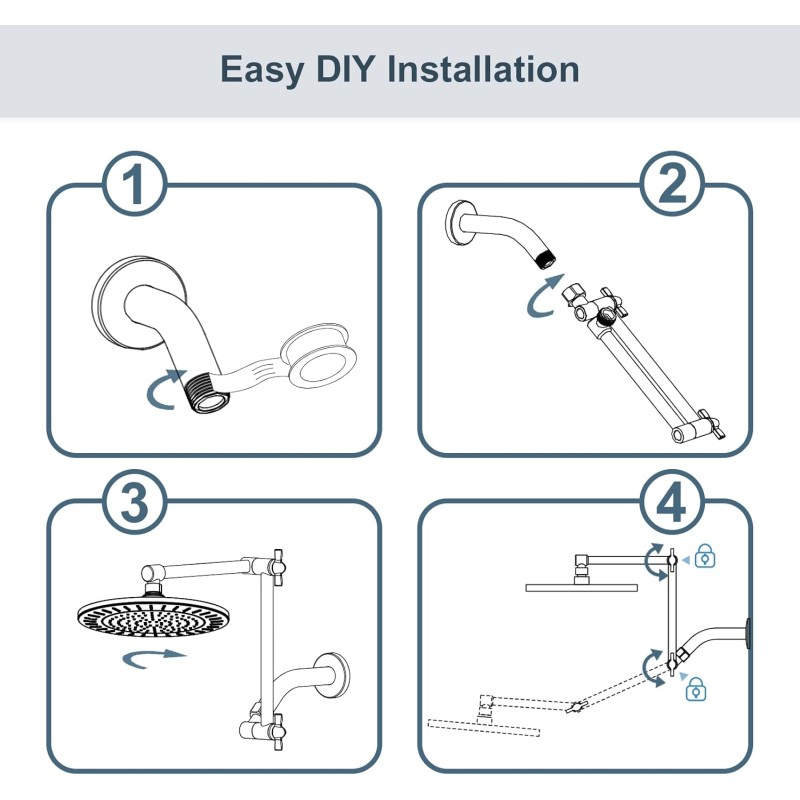 Easy DIY Installation

1

2

3

4