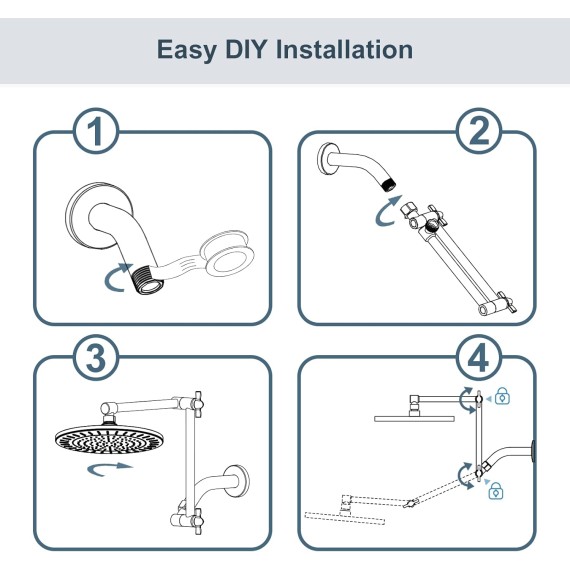 Easy DIY Installation

1

2

3

4