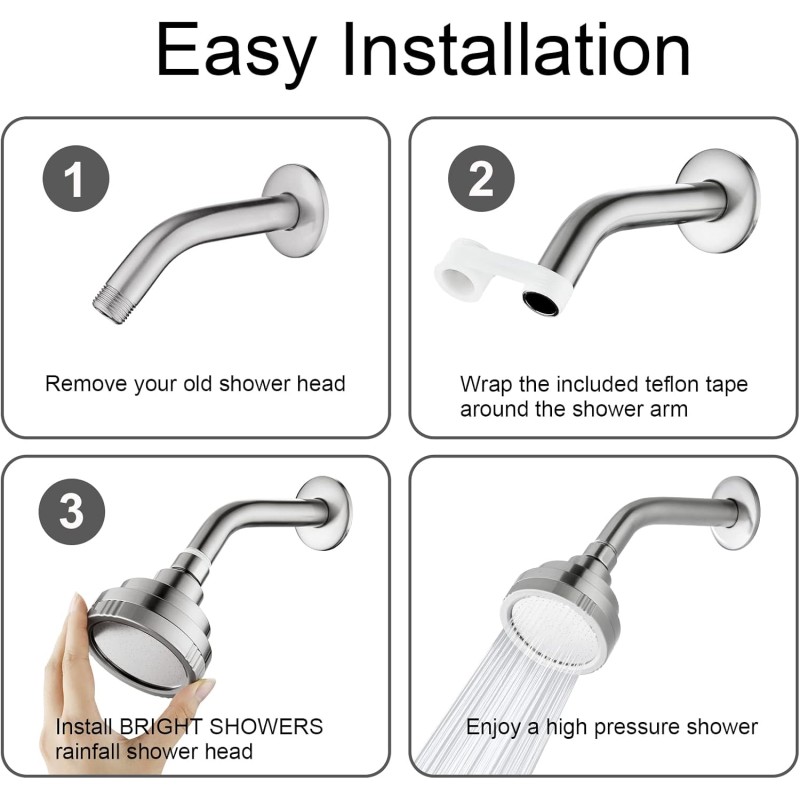 Easy Installation

1

Remove your old shower head

2

Wrap the included teflon tape around the shower arm

3

Install BRIGHT SHOWERS rainfall shower head

Enjoy a high pressure shower