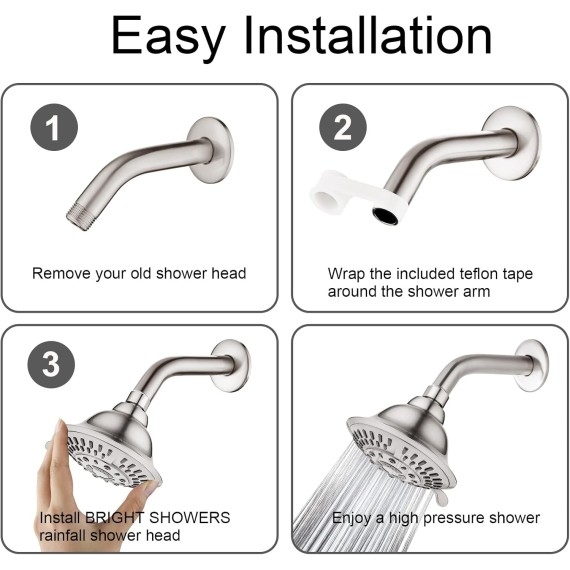 Easy Installation

1

Remove your old shower head

2

Wrap the included teflon tape around the shower arm

3

Install BRIGHT SHOWERS rainfall shower head

Enjoy a high pressure shower