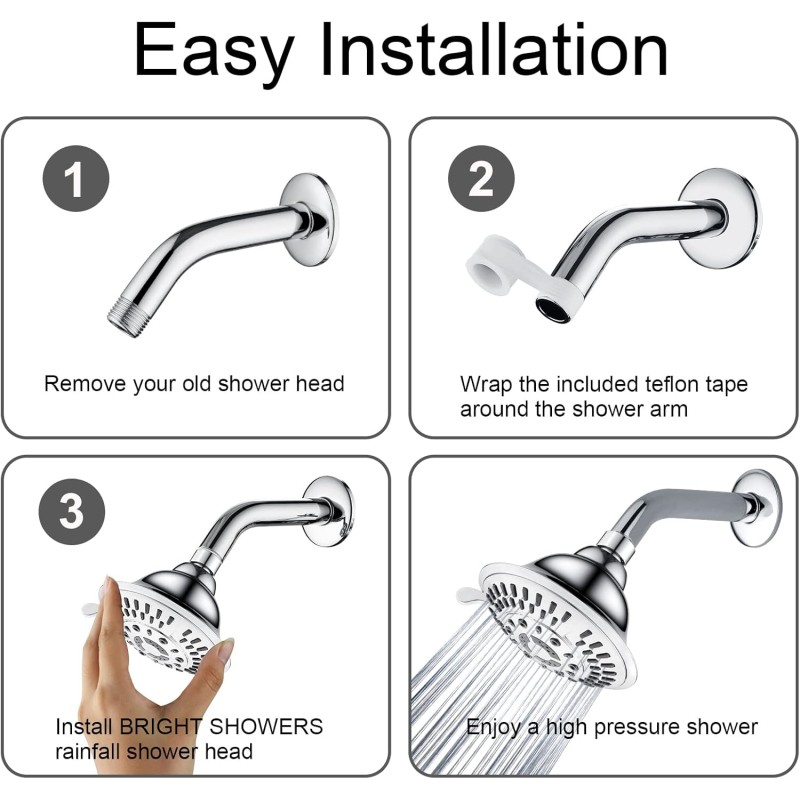 Easy Installation

1

Remove your old shower head

2

Wrap the included teflon tape around the shower arm

3

Install BRIGHT SHOWERS rainfall shower head

Enjoy a high pressure shower